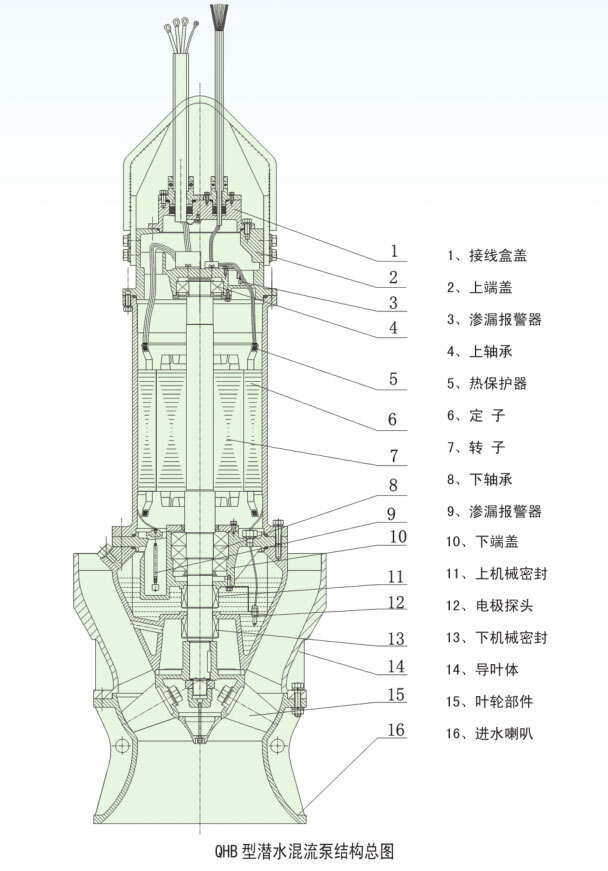 1
2
3
4
5
6
7
8
9
10
11
12
13
14
15
16

1、接线盒盖
2、上端盖
3、渗漏报警器
4、上轴承
5、热保护器
6、定 子
7、转 子
8、下轴承
9、渗漏报警器
10、下端盖
11、上机械密封
12、电极探头
13、下机械密封
14、导叶体
15、叶轮部件
16、进水喇叭

QHB 型潜水混流泵结构总图